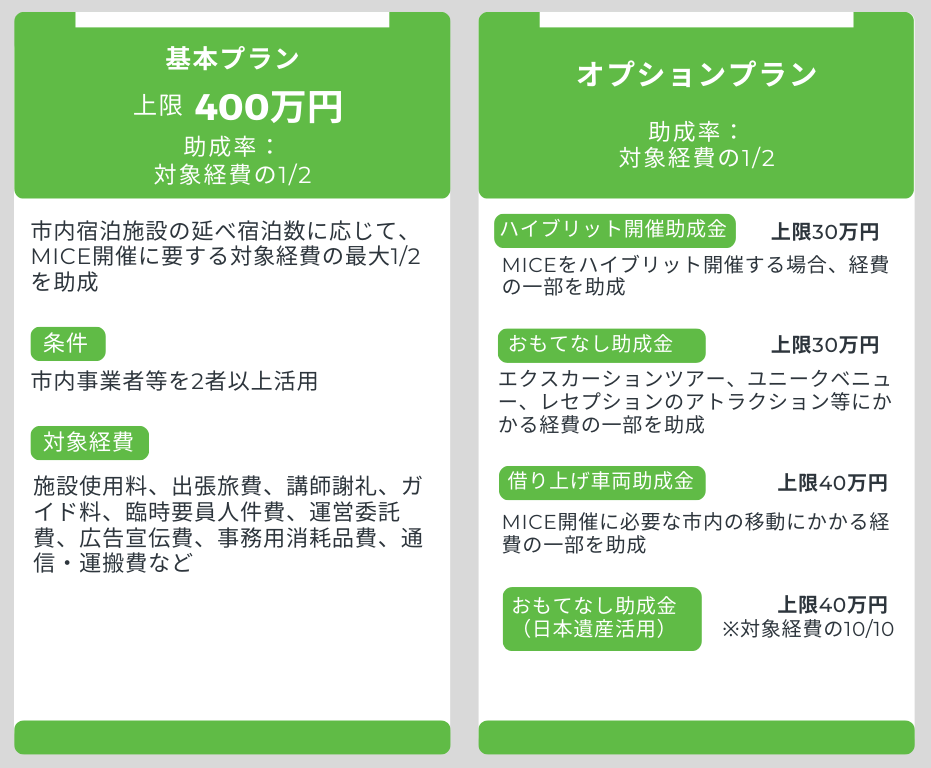 基本プラン

上限 400万円

助成率：
対象経費の1/2

市内宿泊施設の延べ宿泊数に応じて、MICE開催に要する対象経費の最大1/2を助成

条件

市内事業者等を2者以上活用

対象経費

施設使用料、出張旅費、講師謝礼、ガイド料、臨時要員人件費、運営委託費、広告宣伝費、事務用消耗品費、通信・運搬費など

オプションプラン

助成率：
対象経費の1/2

ハイブリット開催助成金

上限30万円

MICEをハイブリット開催する場合、経費の一部を助成

おもてなし助成金

上限30万円

エクスカーションツアー、ユニークベニュー、レセプションのアトラクション等にかかる経費の一部を助成

借り上げ車両助成金

上限40万円

MICE開催に必要な市内の移動にかかる経費の一部を助成

おもてなし助成金
（日本遺産活用）

上限40万円
※対象経費の10/10